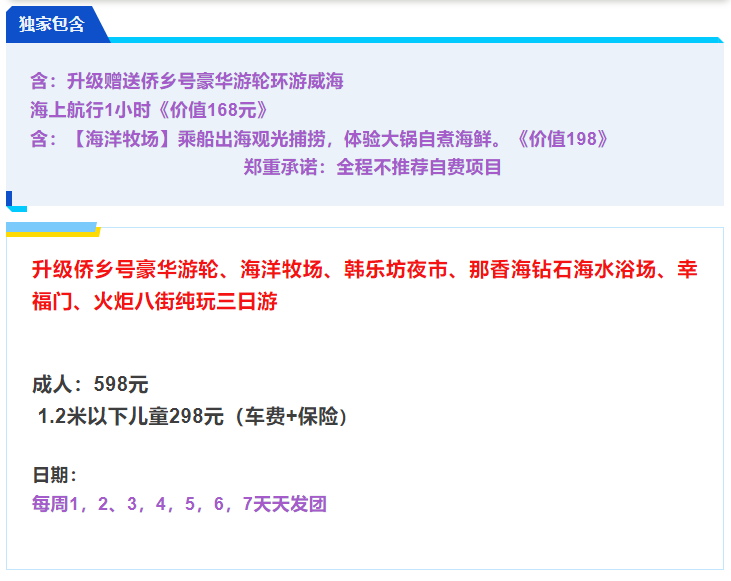 独家包含

含：升级赠送侨乡号豪华游轮环游威海
海上航行1小时《价值168元》
含：【海洋牧场】乘船出海观光捕捞，体验大锅自煮海鲜。《价值198》
郑重承诺：全程不推荐自费项目

升级侨乡号豪华游轮、海洋牧场、韩乐坊夜市、那香海钻石海水浴场、幸福门、火炬八街纯玩三日游

成人：598元
1.2米以下儿童298元（车费+保险）

日期：
每周1，2、3，4，5，6，7天天发团